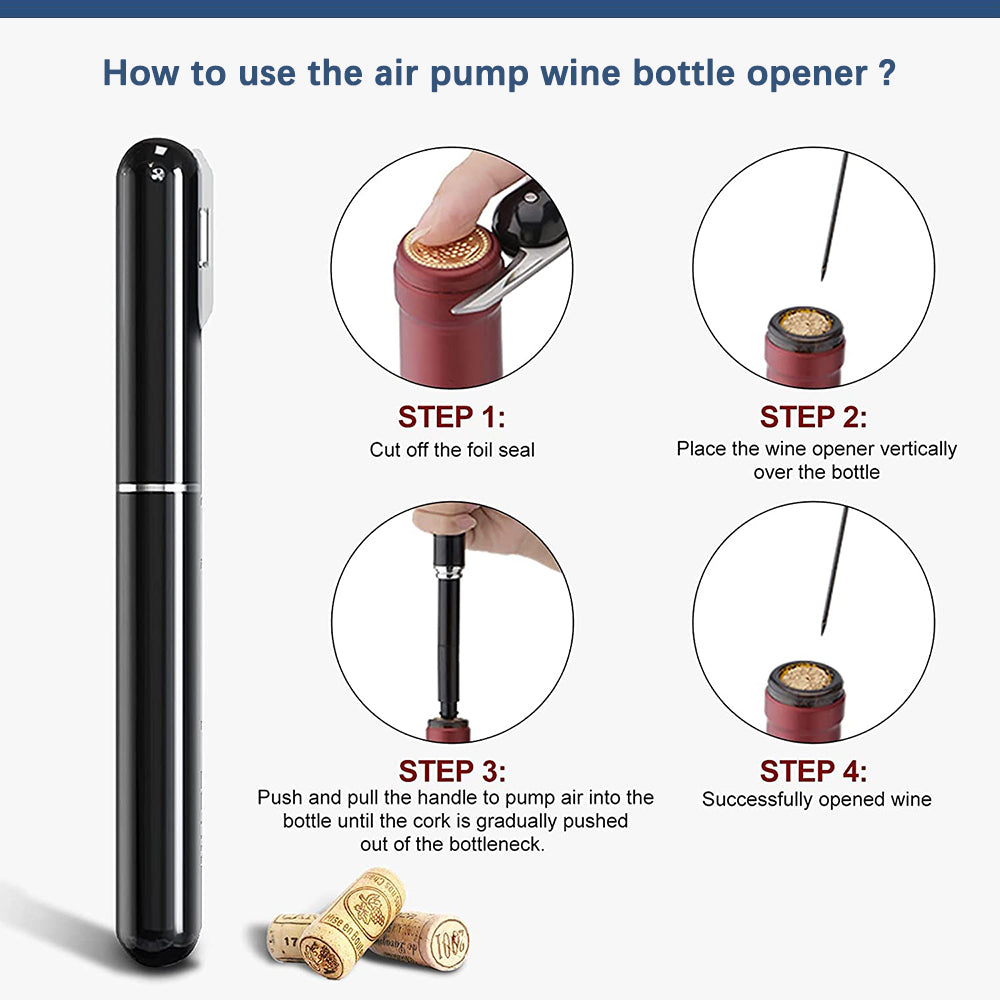 How to use the air pump wine bottle opener ?

STEP 1:
Cut off the foil seal

STEP 2:
Place the wine opener vertically over the bottle

STEP 3:
Push and pull the handle to pump air into the bottle until the cork is gradually pushed out of the bottleneck.

STEP 4:
Successfully opened wine